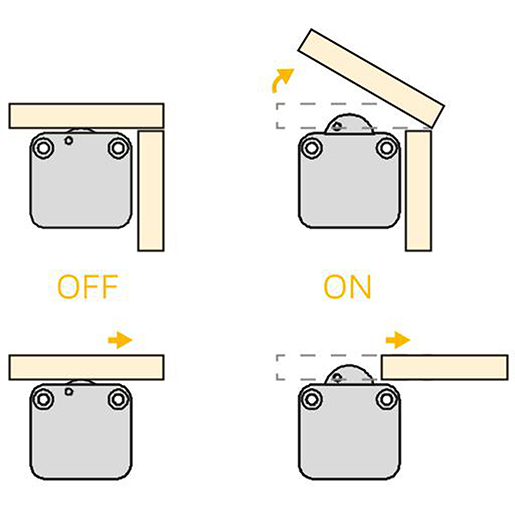 OFF

ON