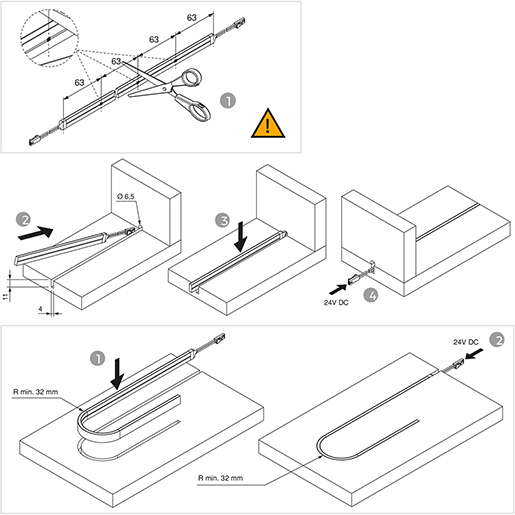 63
63
63
63
1

2
Ø 6,5
11
4
3
24V DC
4

1
R min. 32 mm
24V DC
2
R min. 32 mm