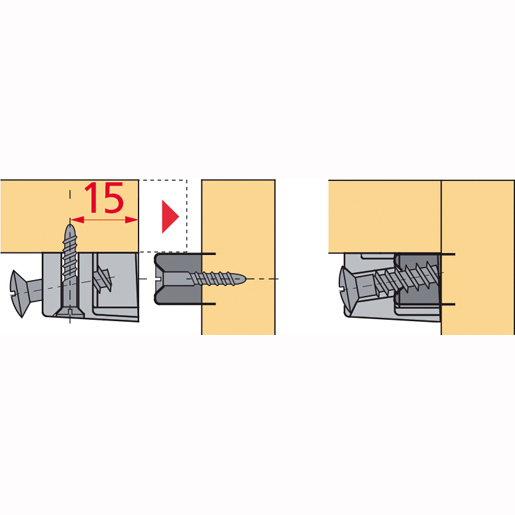 15