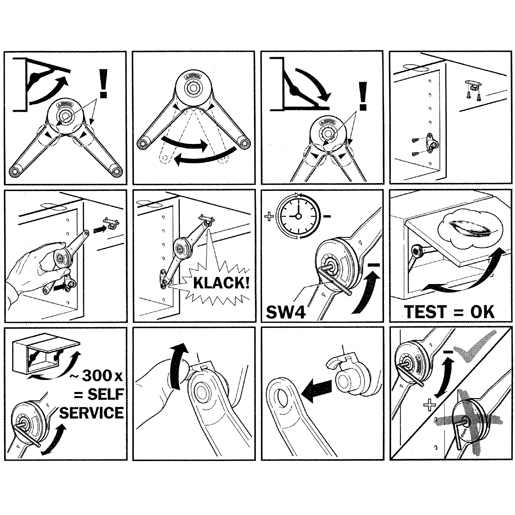 !

!

KLACK!

+

−

−

SW4

TEST = OK

~ 300 x
= SELF
SERVICE

−

+