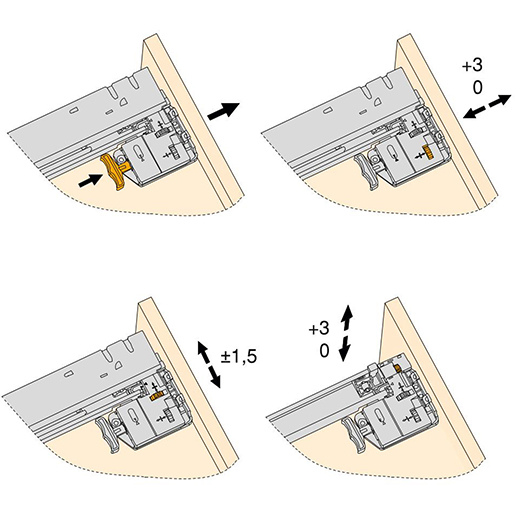 +3
0

±1,5

+3
0