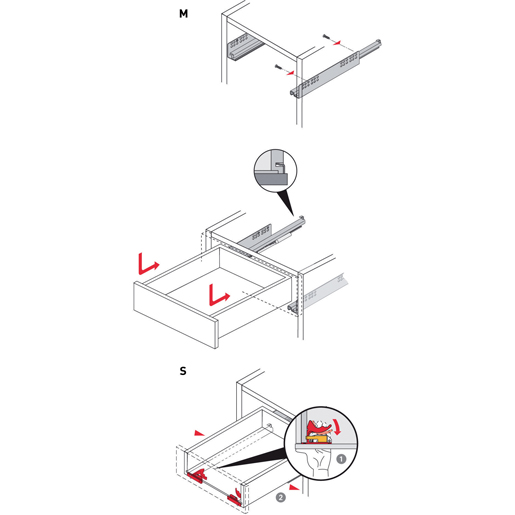 M

S

1

2