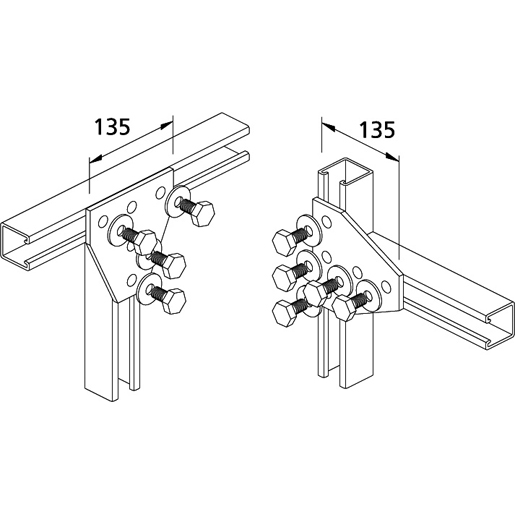 135

135