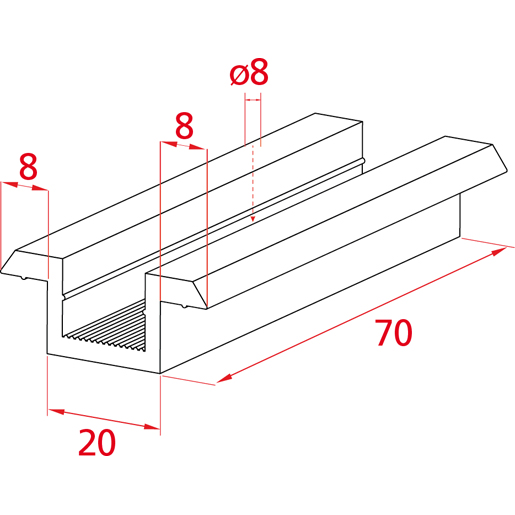 ø8

8

8

70

20