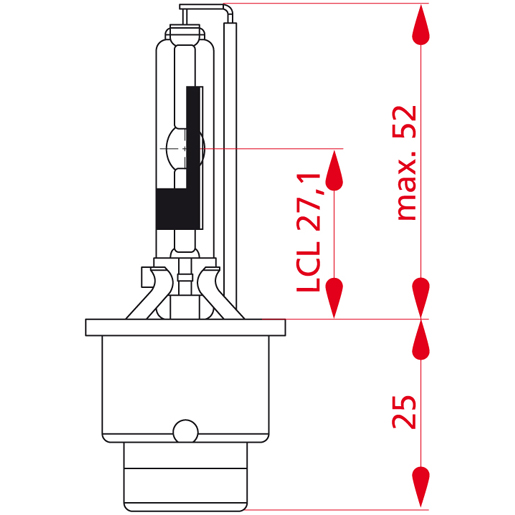 LCL 27,1
max. 52
25