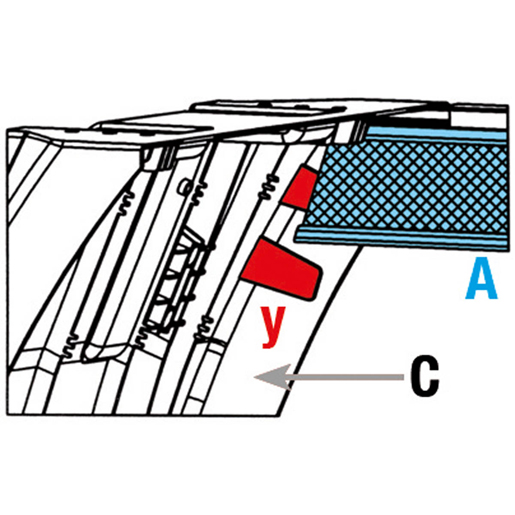 A
y
C