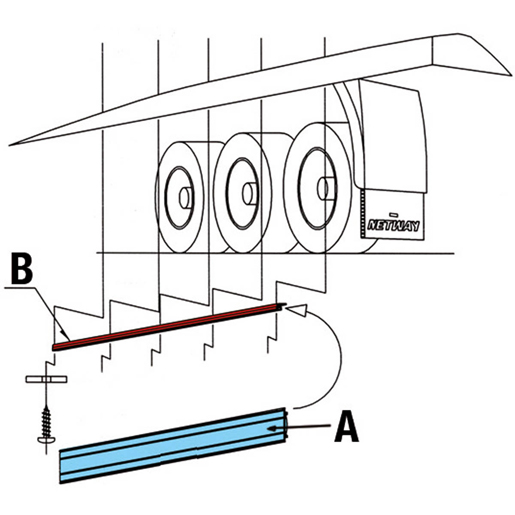 NETWAY
B
A