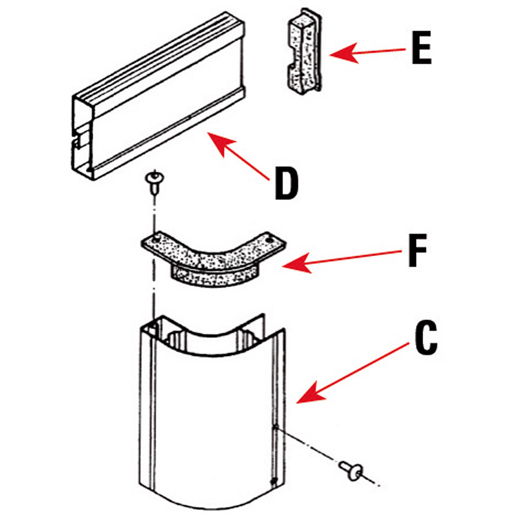 E

D

F

C