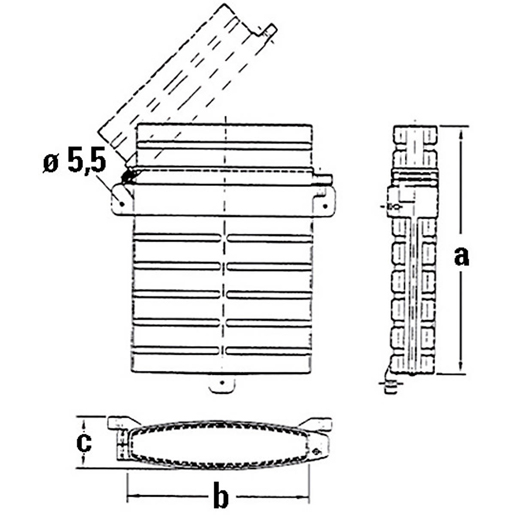 ø 5,5
a
c
b