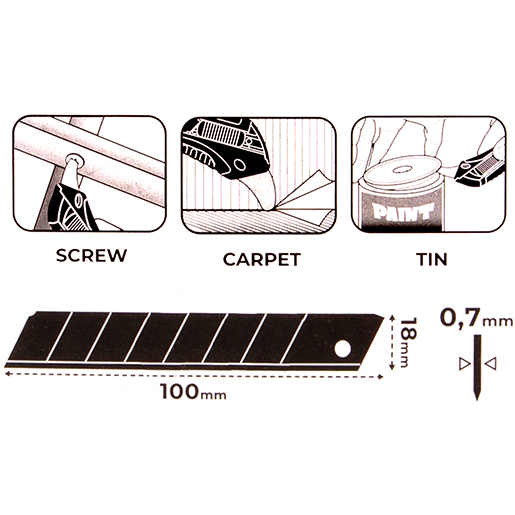 PAINT

SCREW

CARPET

TIN

18mm

0,7mm

100mm