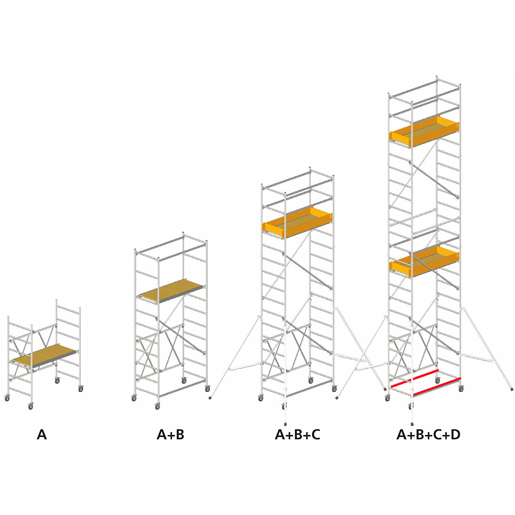 A

A+B

A+B+C

A+B+C+D